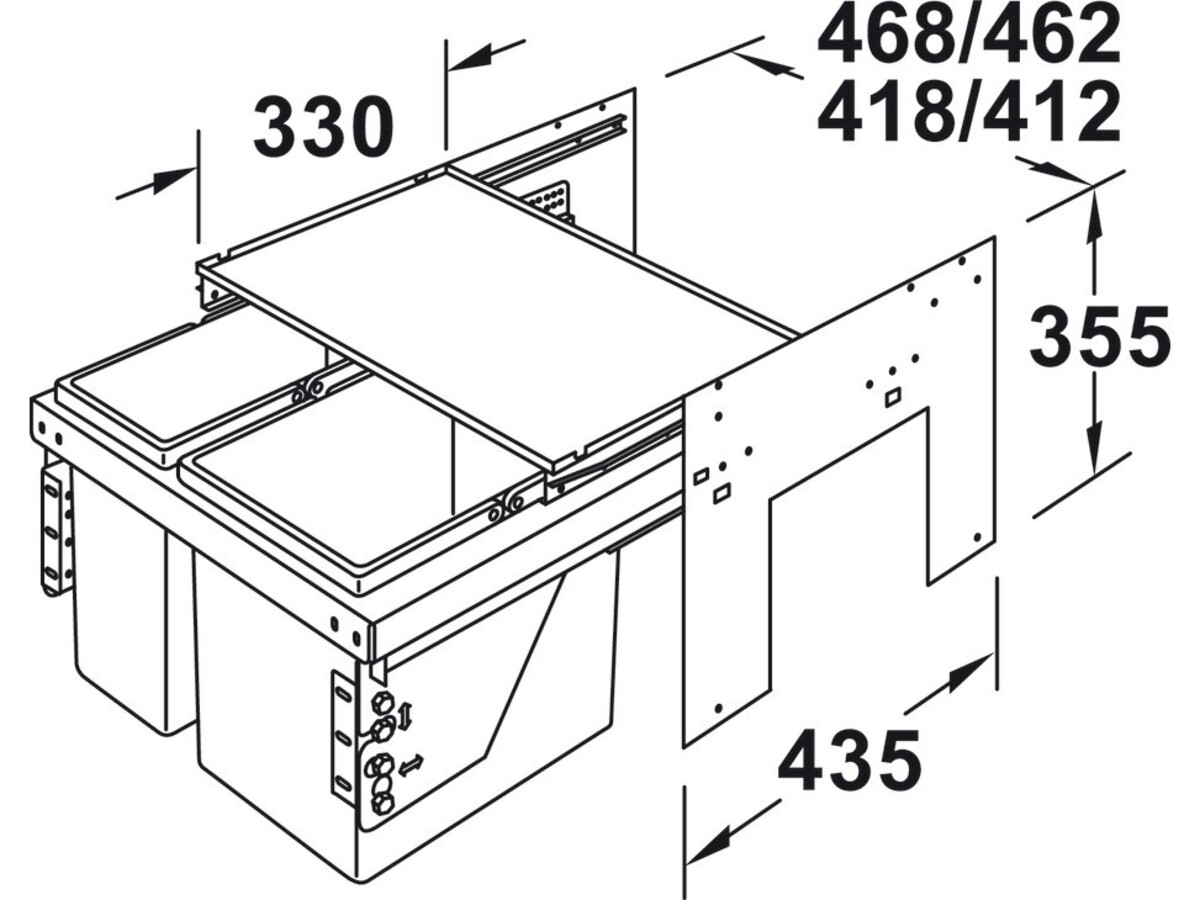 330

468/462
418/412

355

435